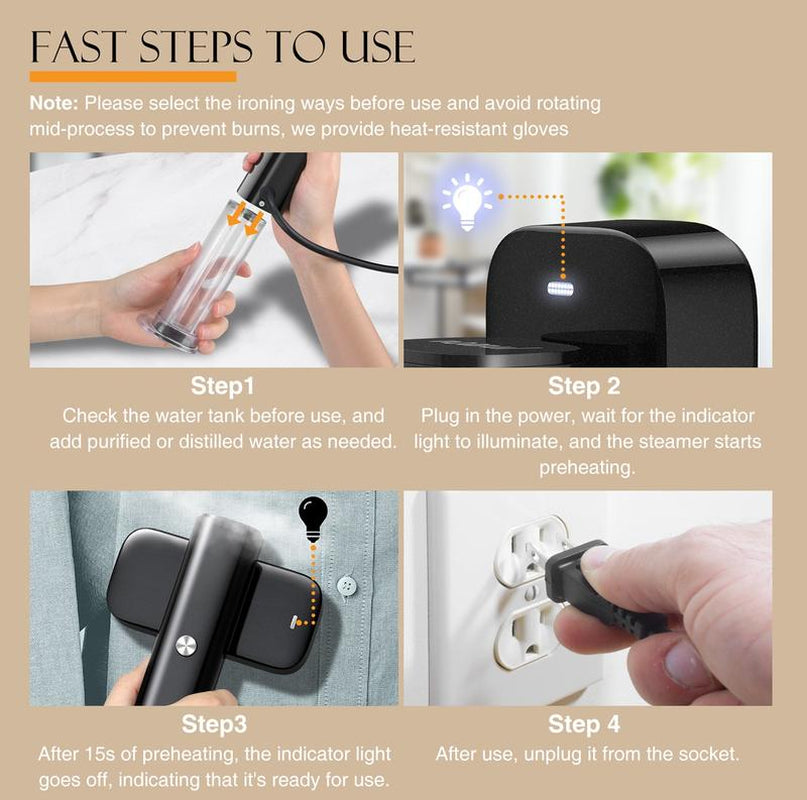 FAST STEPS TO USE

Note: Please select the ironing ways before use and avoid rotating mid-process to prevent burns, we provide heat-resistant gloves

Step1
Check the water tank before use, and add purified or distilled water as needed.

Step 2
Plug in the power, wait for the indicator light to illuminate, and the steamer starts preheating.

Step3
After 15s of preheating, the indicator light goes off, indicating that it's ready for use.

Step 4
After use, unplug it from the socket.