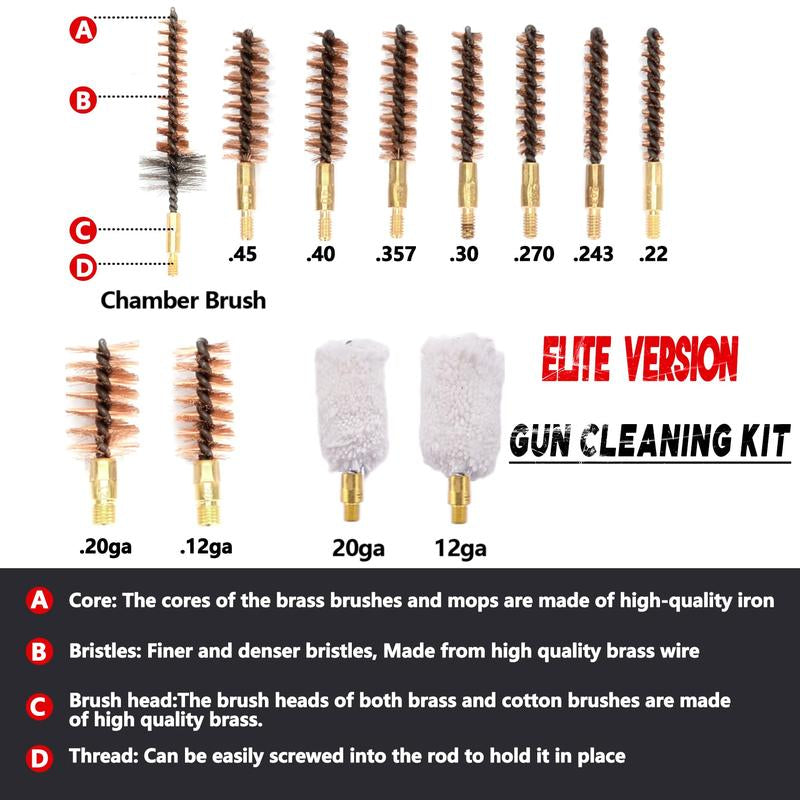 A
B
C
D
Chamber Brush

.45 .40 .357 .30 .270 .243 .22

.20ga .12ga 20ga 12ga

ELITE VERSION

GUN CLEANING KIT

A Core: The cores of the brass brushes and mops are made of high-quality iron

B Bristles: Finer and denser bristles, Made from high quality brass wire

C Brush head:The brush heads of both brass and cotton brushes are made of high quality brass.

D Thread: Can be easily screwed into the rod to hold it in place